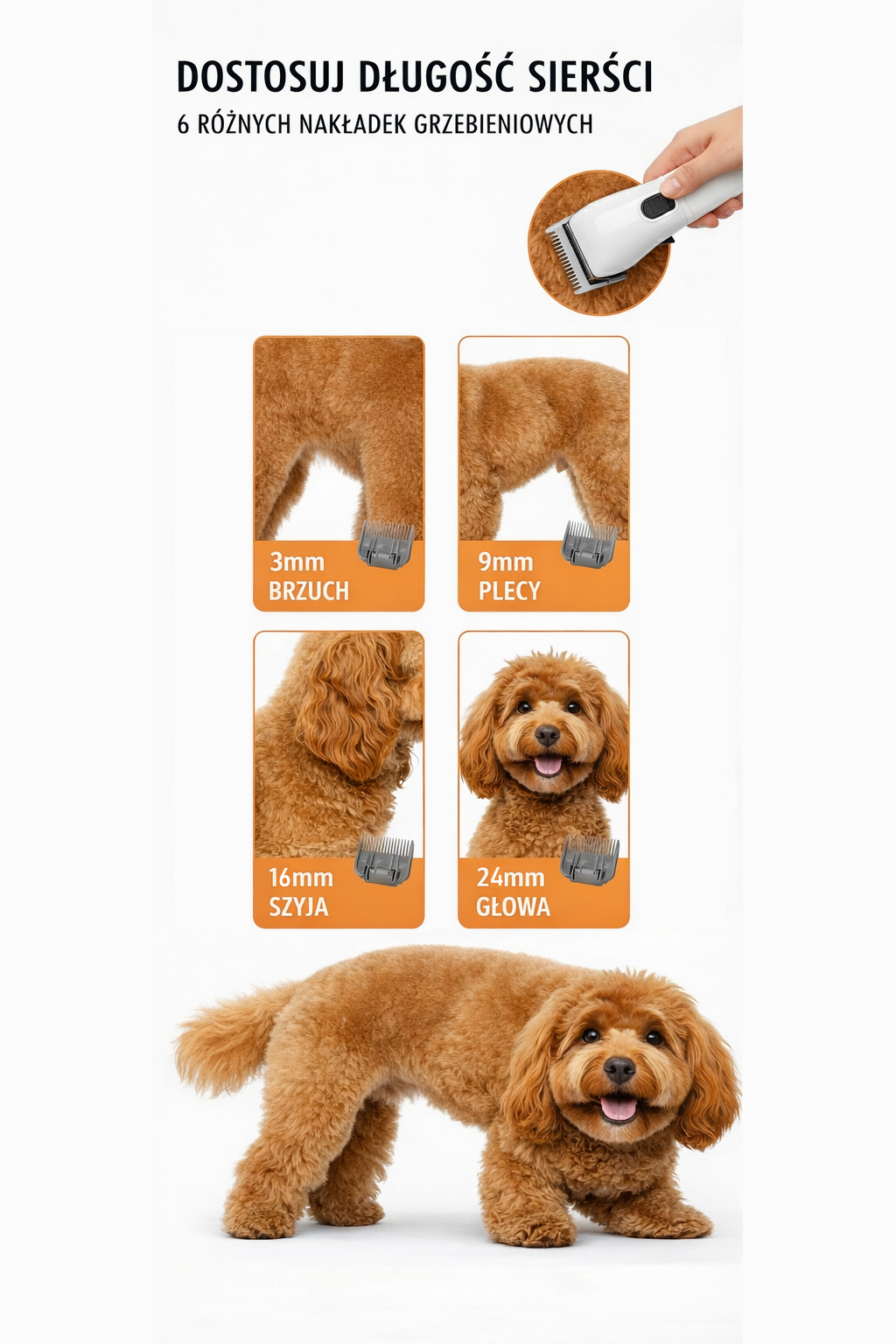 DOSTOSUJ DŁUGOŚĆ SIERŚCI
6 RÓŻNYCH NAKŁADEK GRZEBIENIOWYCH

3mm
BRZUCH

9mm
PLECY

16mm
SZYJA

24mm
GŁOWA